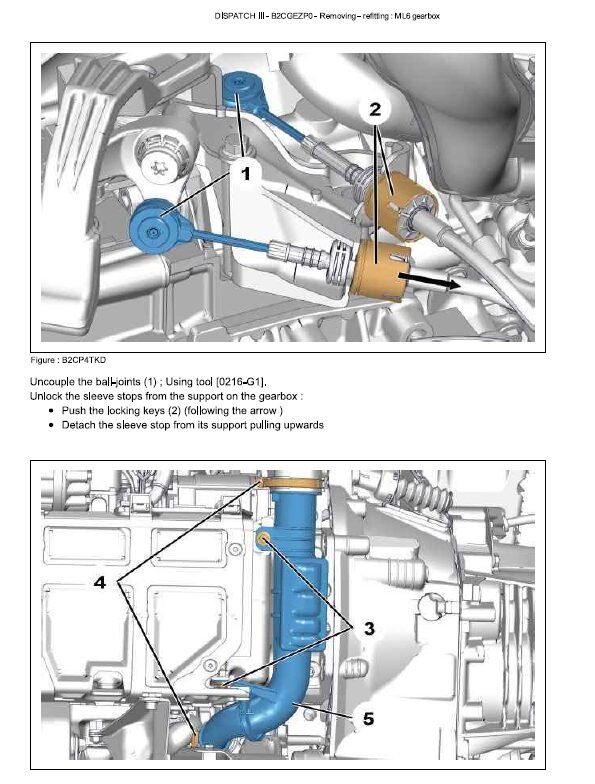 DISPATCH III - B2CGEZP0 - Removing - refitting : ML6 gearbox

2

1

Figure : B2CP4TKD

Uncouple the ball-joints (1) ; Using tool [0216-G1].
Unlock the sleeve stops from the support on the gearbox :
• Push the locking keys (2) (following the arrow )
• Detach the sleeve stop from its support pulling upwards

4

3

5